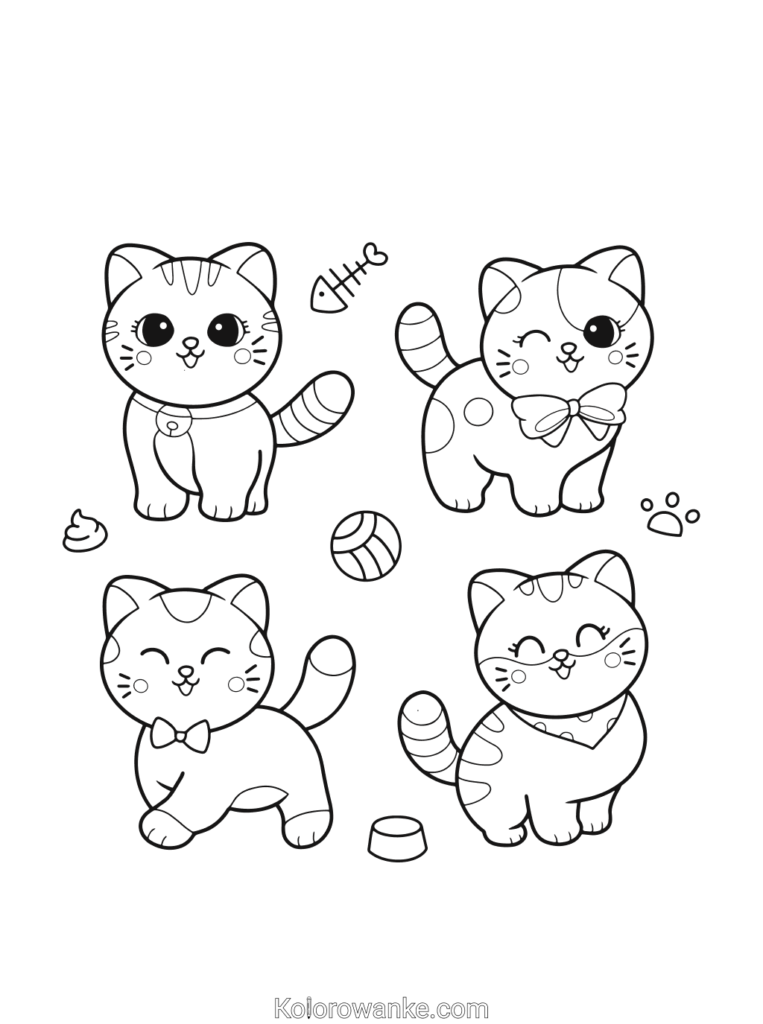 Kolorowanke.com