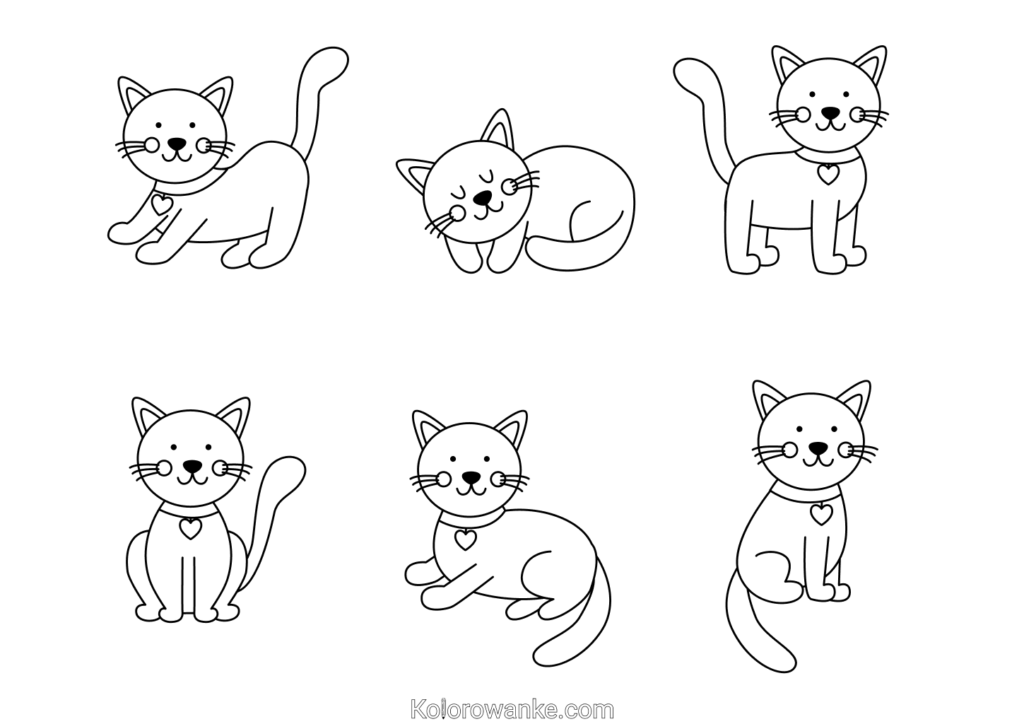 Kolorowanke.com