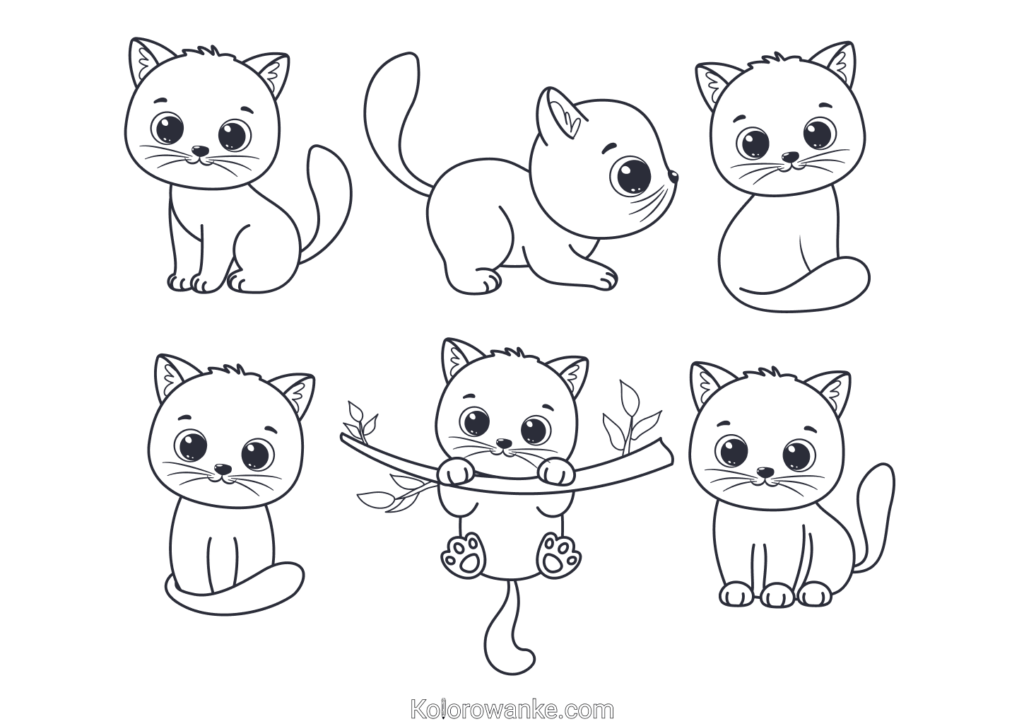 Kolorowanke.com