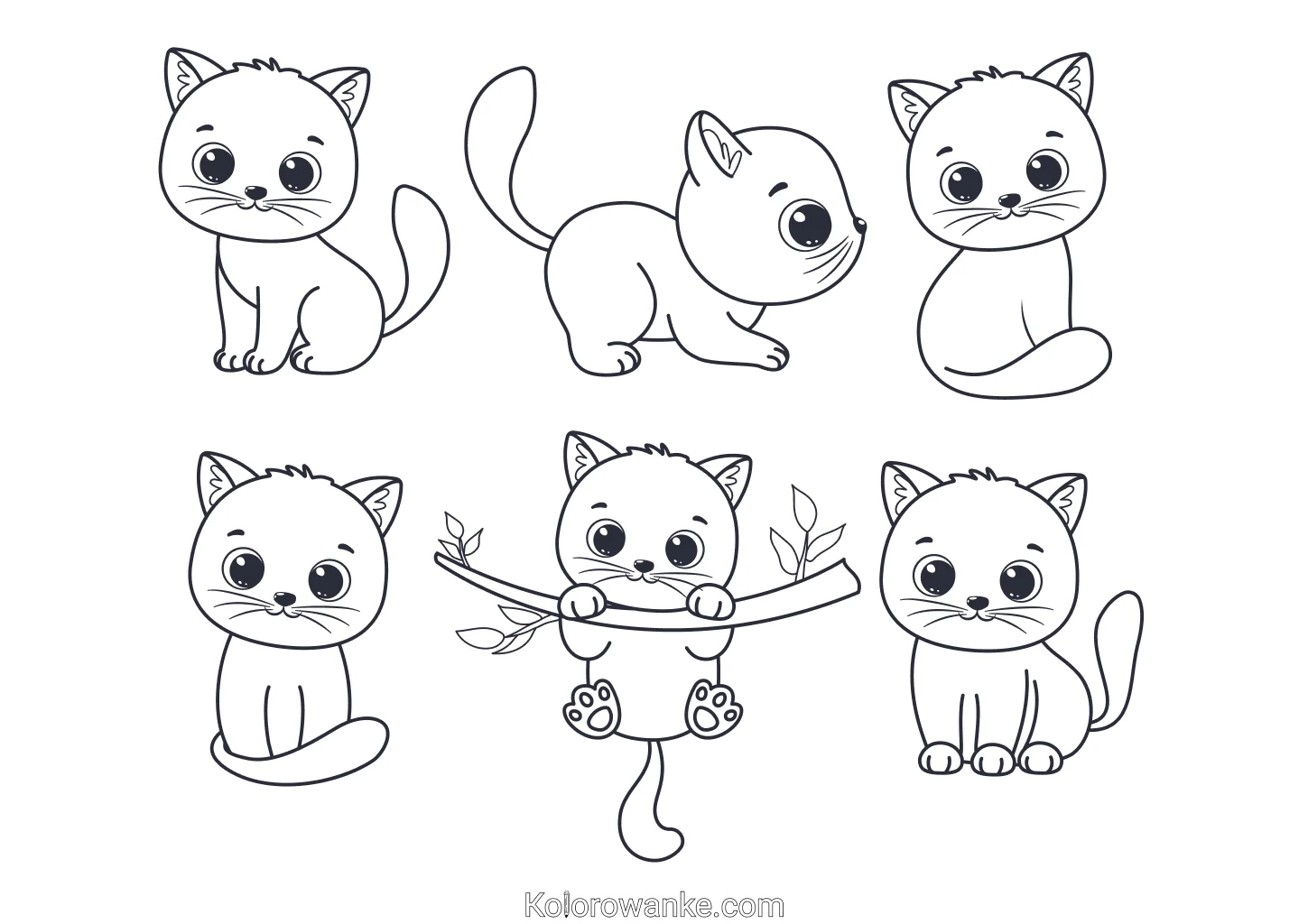 Kolorowanke.com