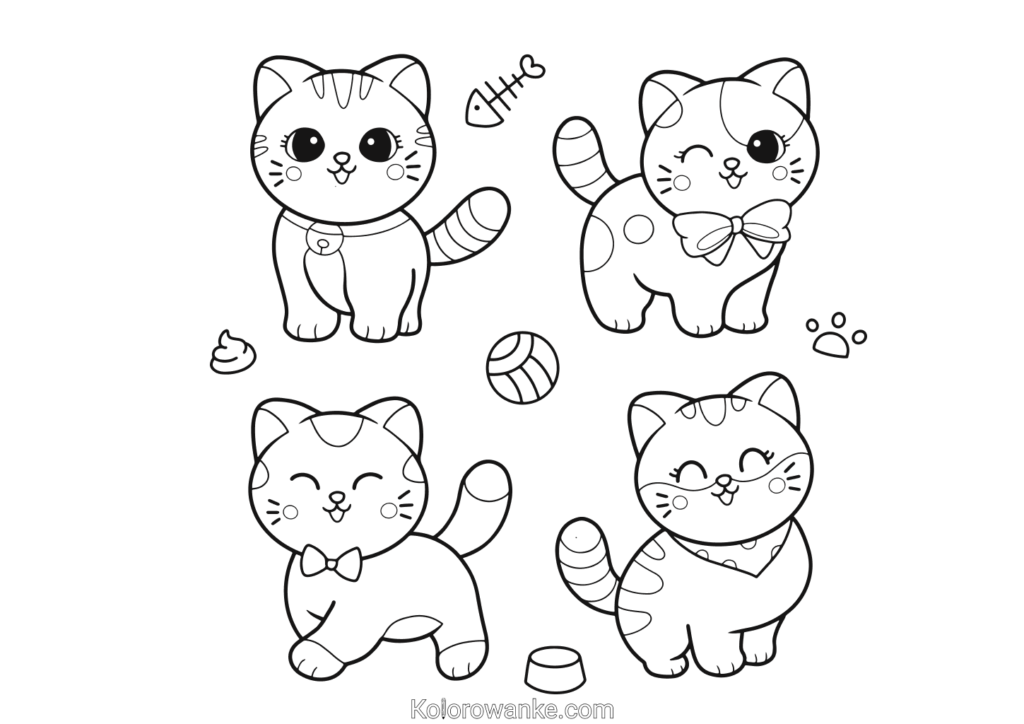 Kolorowanke.com