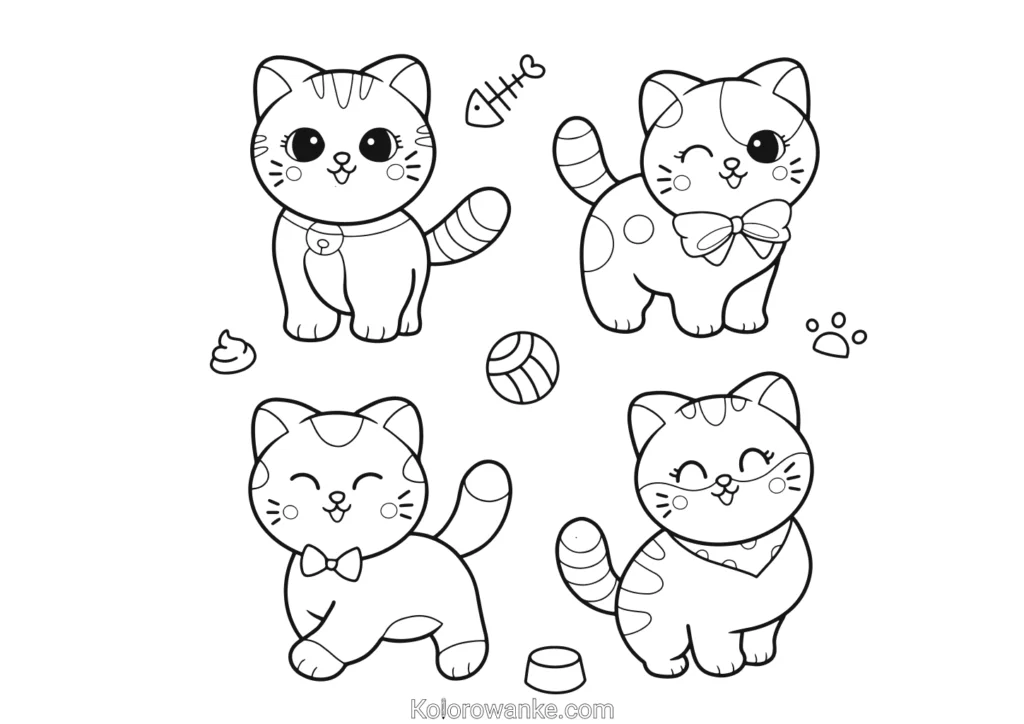 Kolorowanke.com